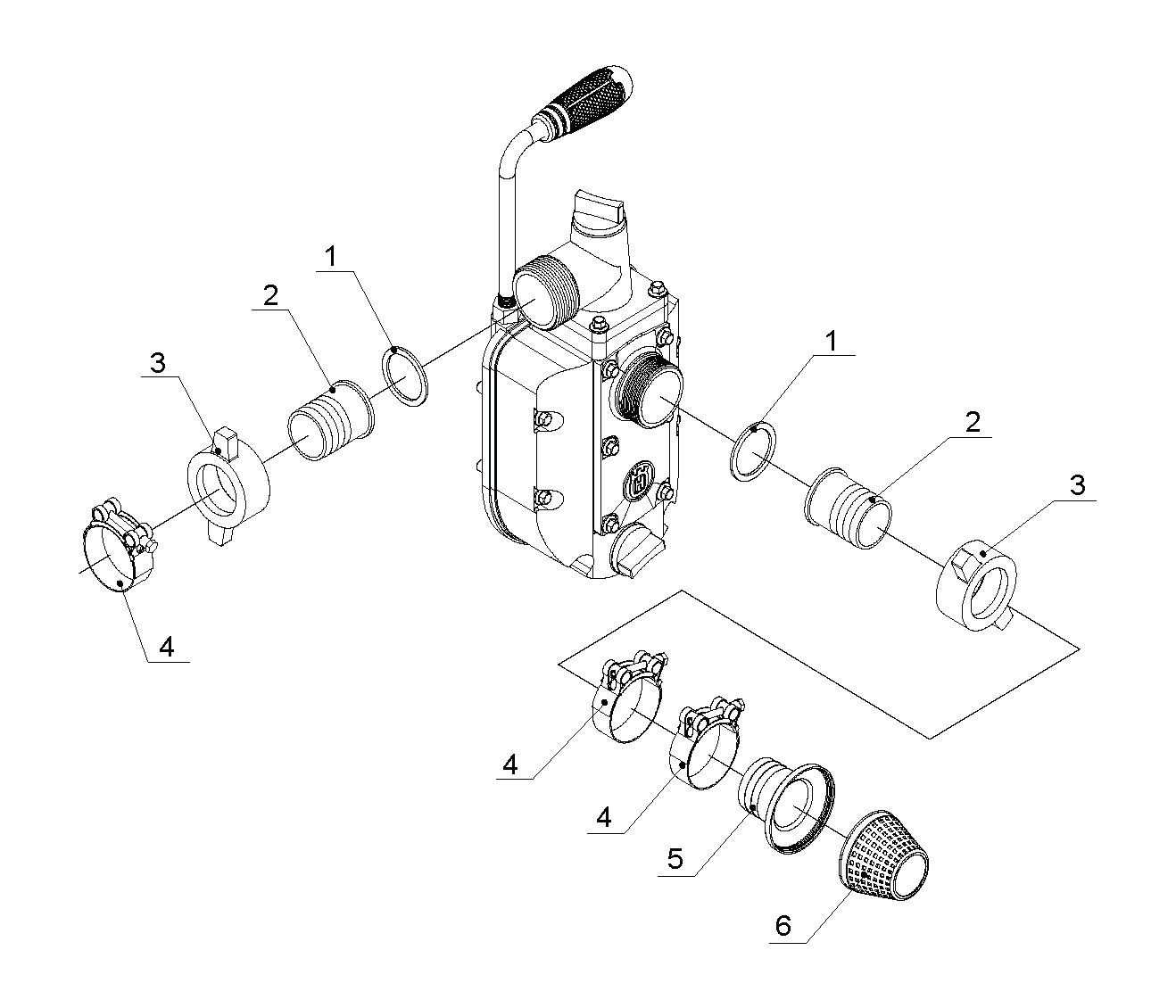 1
2
3
4
1
2
3
4
4
5
6