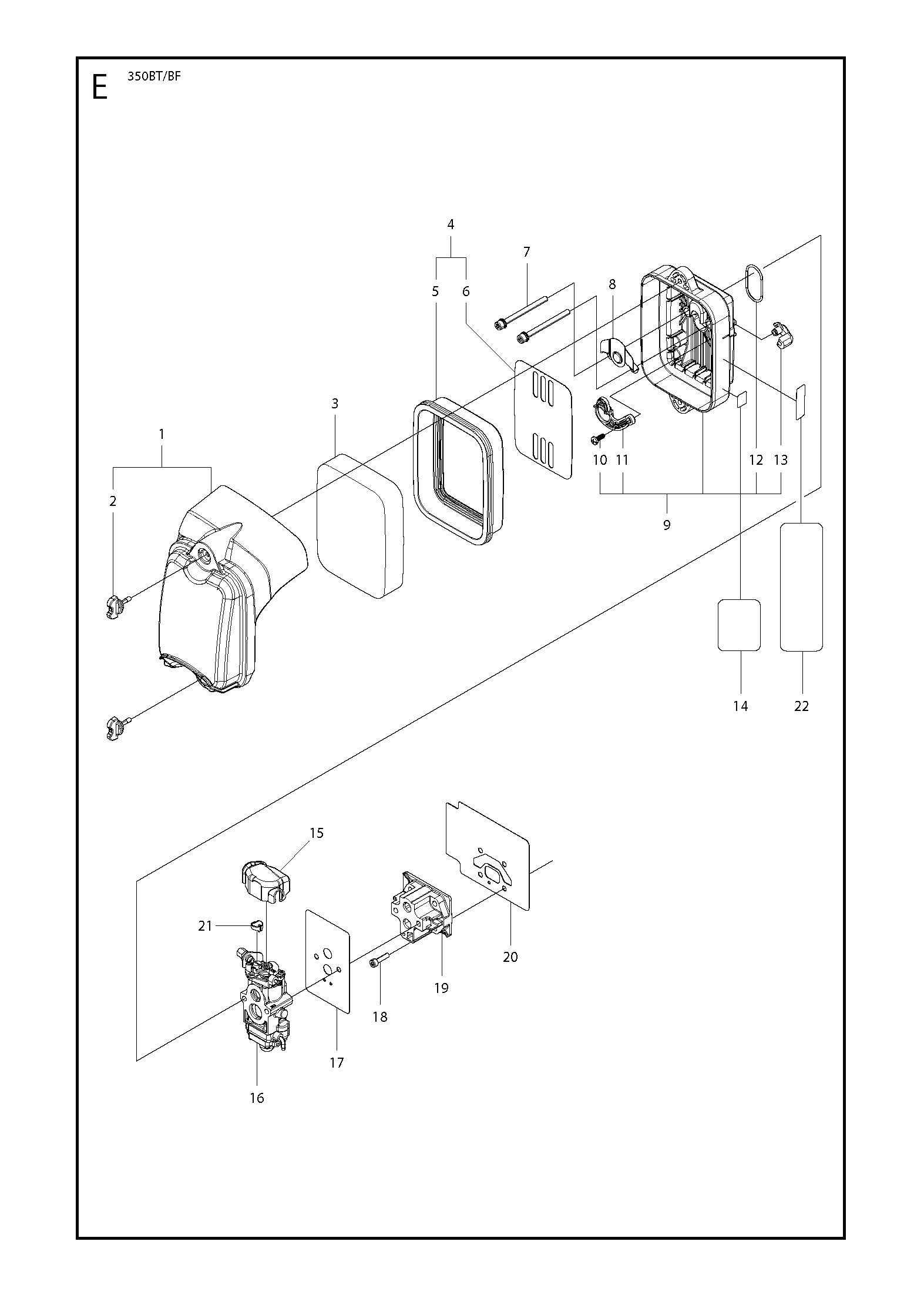 E 350BT/BF

4
7
5 6
8
3
1
2
10 11
12 13
9
14
22
15
21
20
19
18
17
16