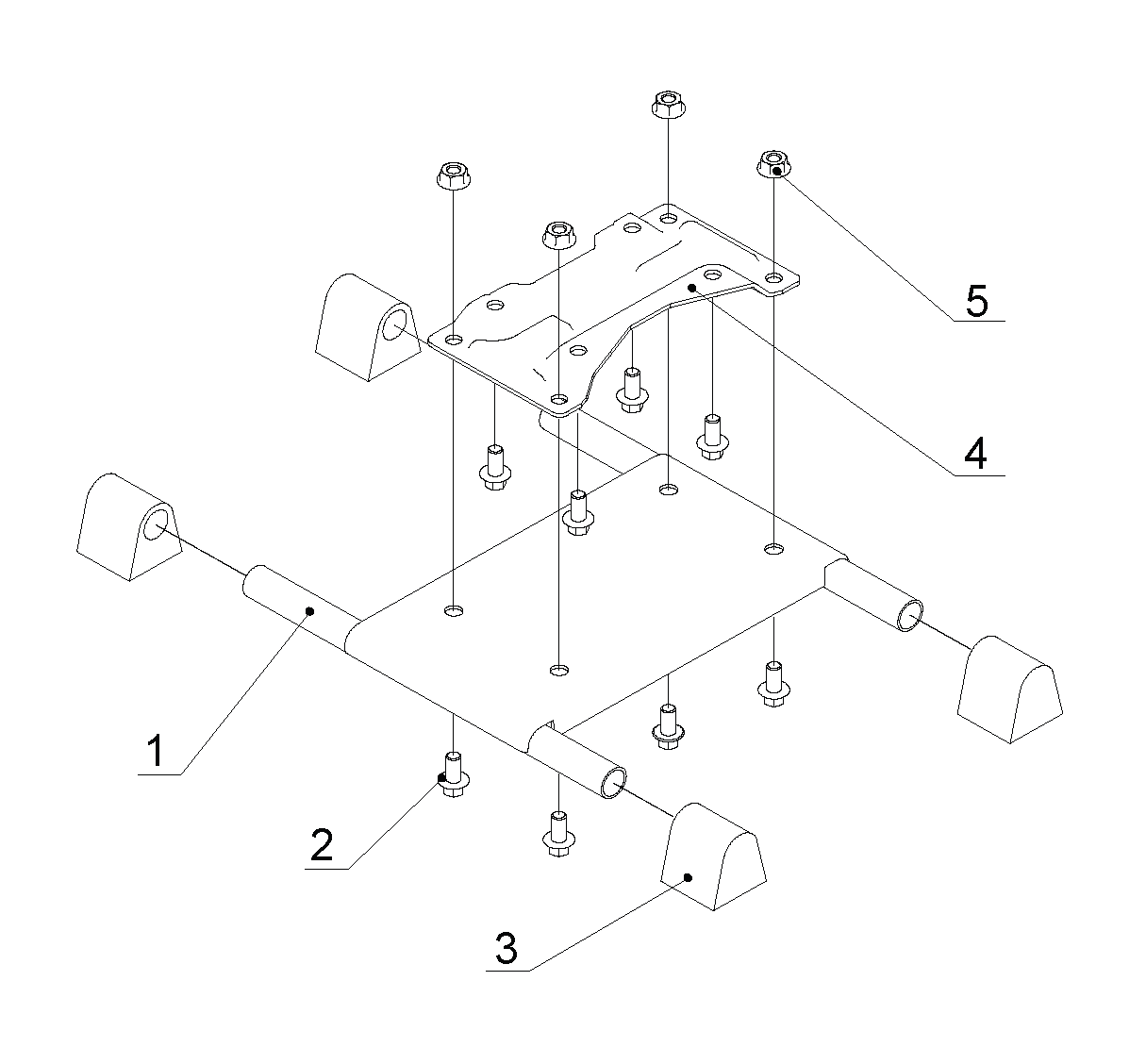 5
4
1
2
3