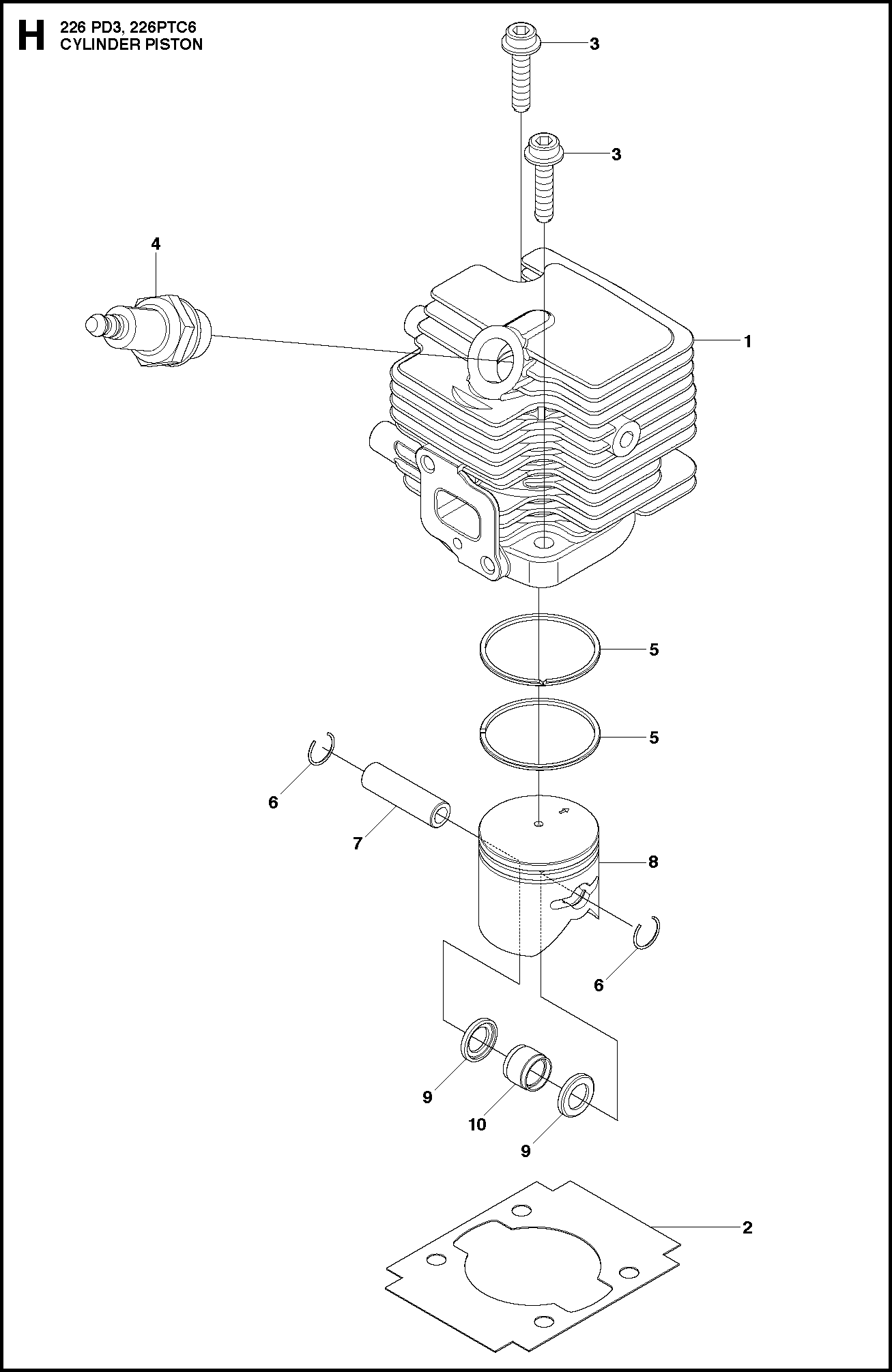 H
226 PD3, 226PTC6
CYLINDER PISTON

3
3
4
1
5
5
6
7
8
6
9
10
9
2