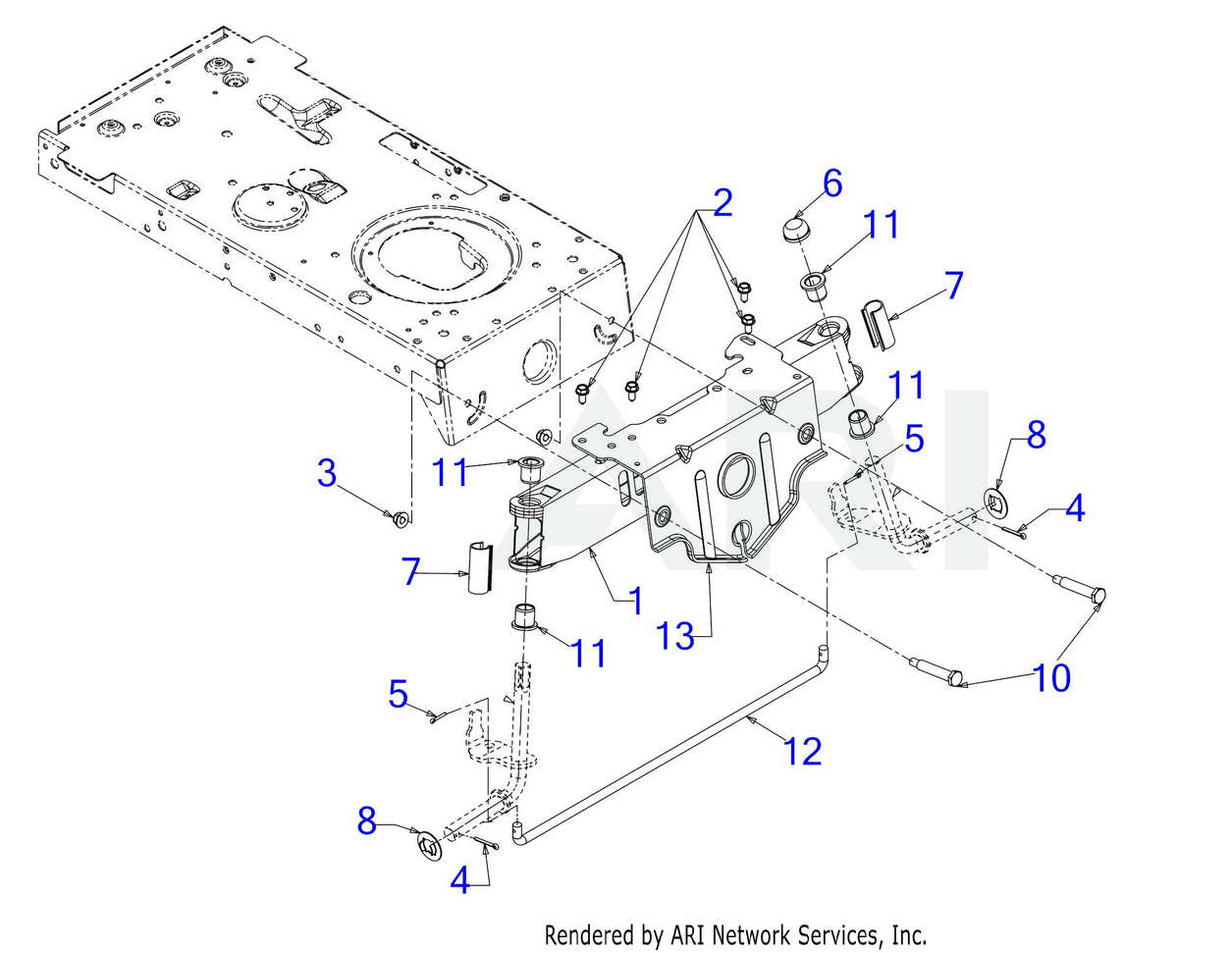 2
6
11
7
11
5
8
4
3
11
7
1
13
11
10
5
12
8
4
ARI

Rendered by ARI Network Services, Inc.