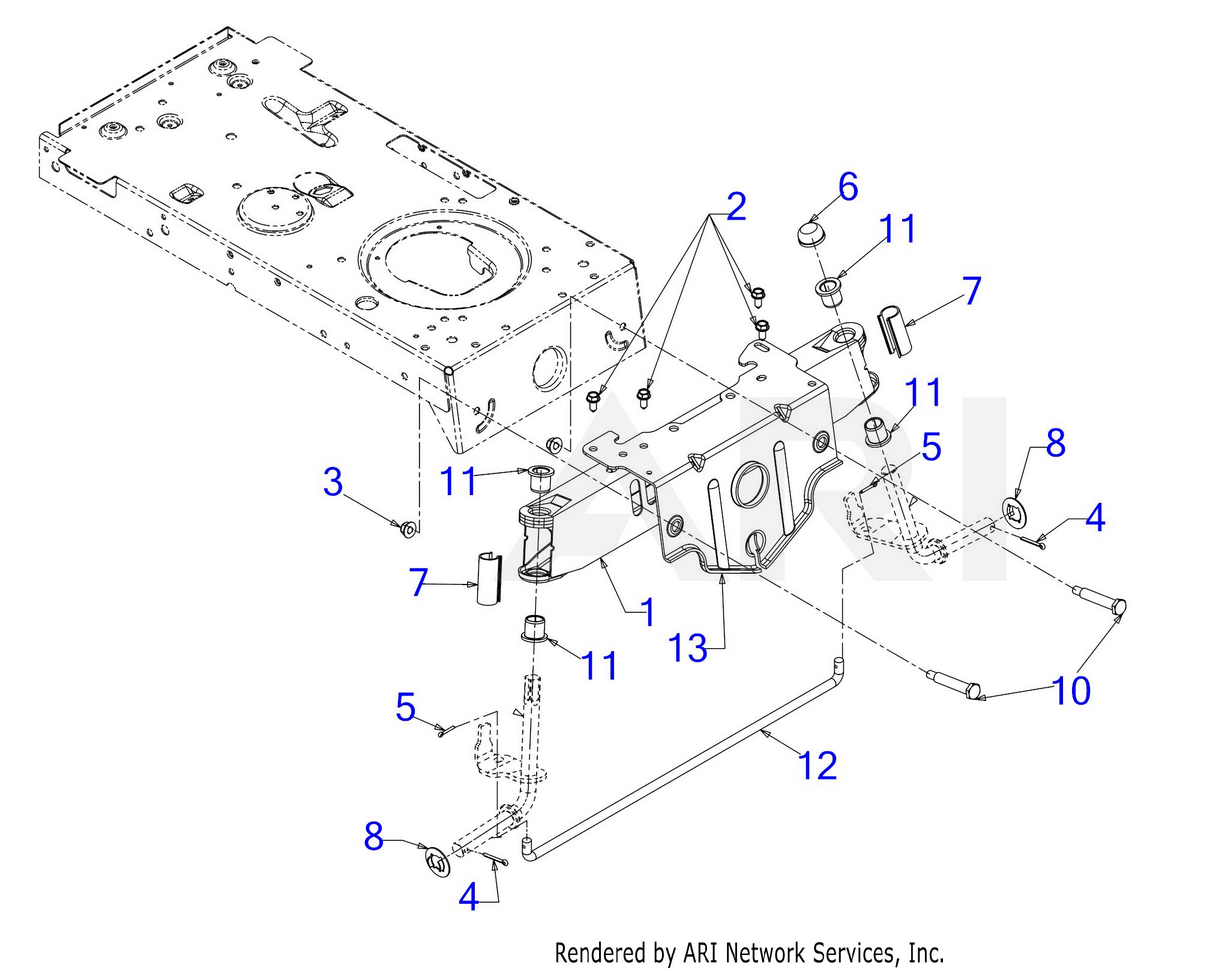 2
6
11
7
11
5
8
4
3
11
7
1
13
11
10
5
12
8
4
ARI
Rendered by ARI Network Services, Inc.