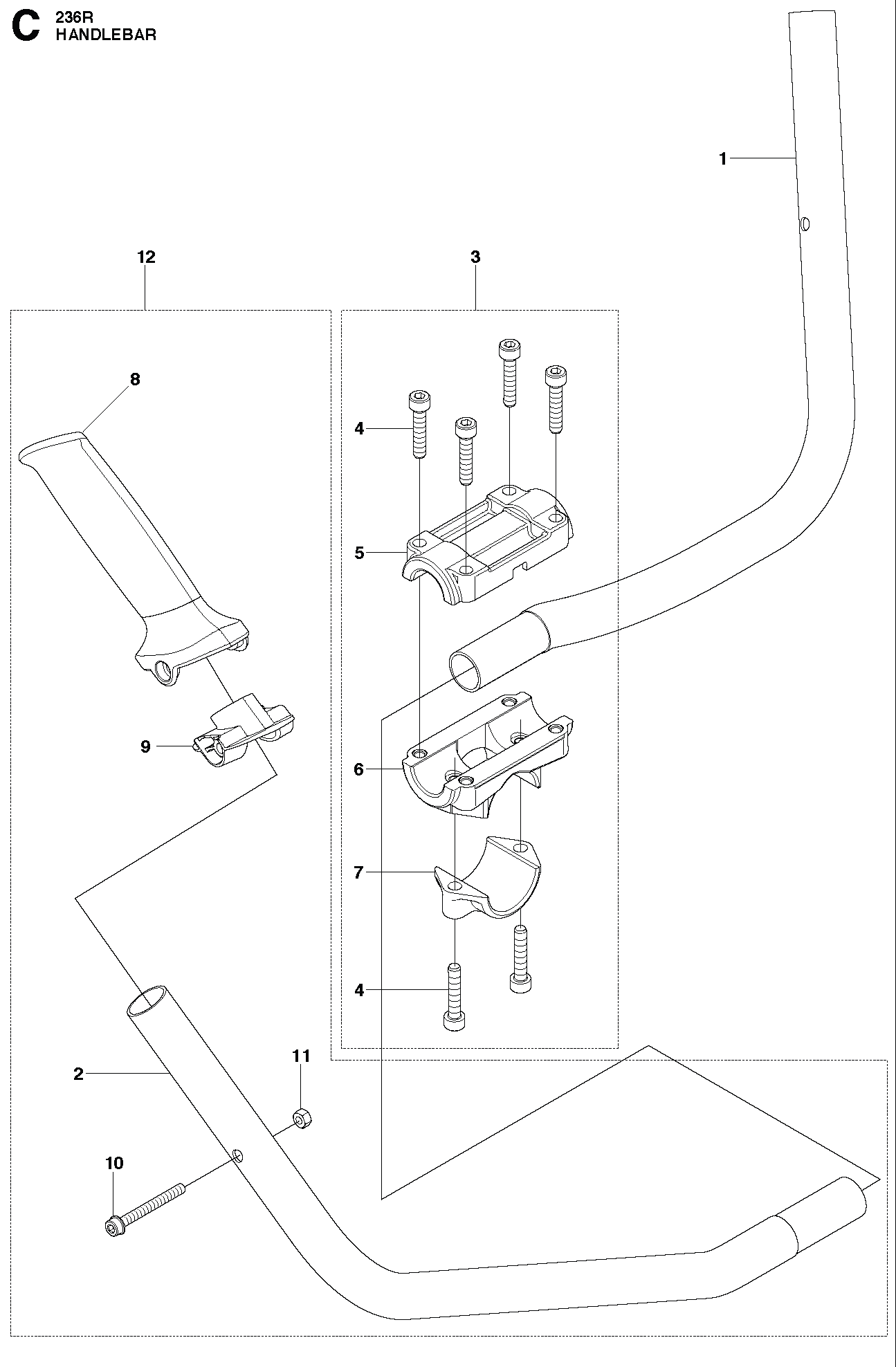 C 236R
HANDLEBAR

1

12

3

8

4

5

9

6

7

4

11

2

10