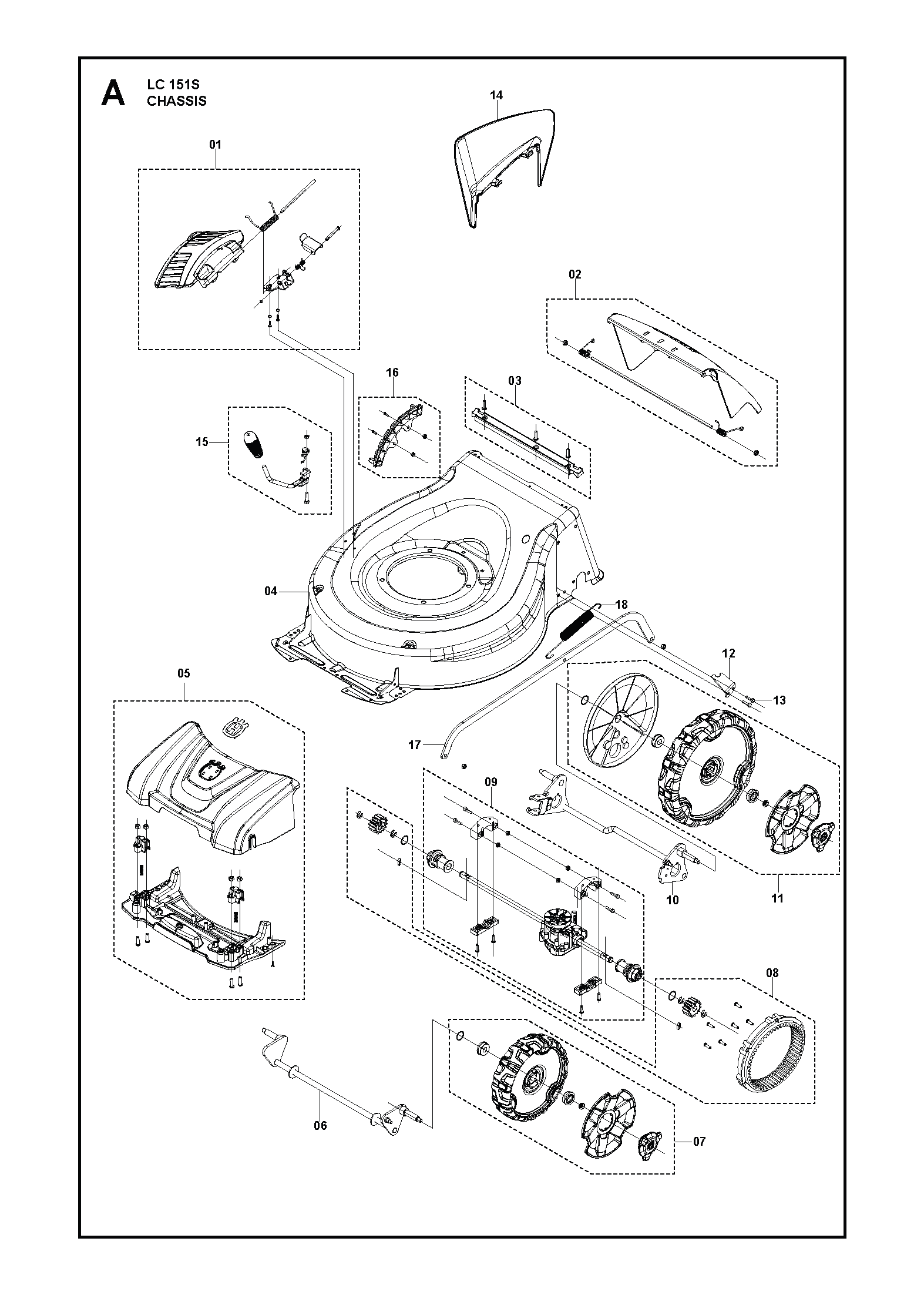 A LC 151S
CHASSIS

14
01
02
16
03
15
04
18
12
13
05
17
09
10
11
08
06
07