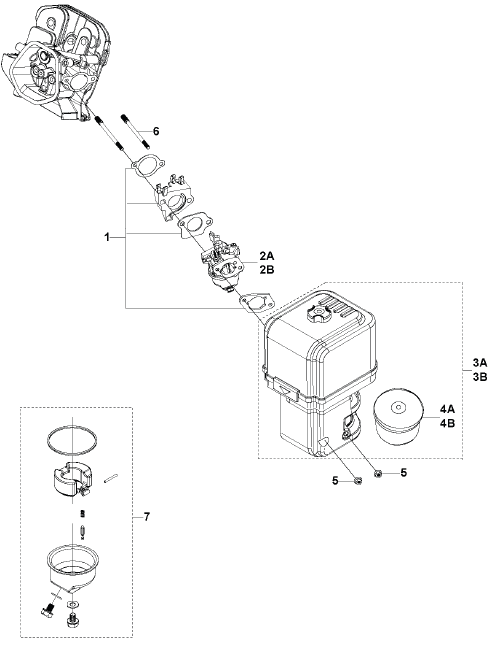 6
1
2A
2B
3A
3B
4A
4B
5
5
7