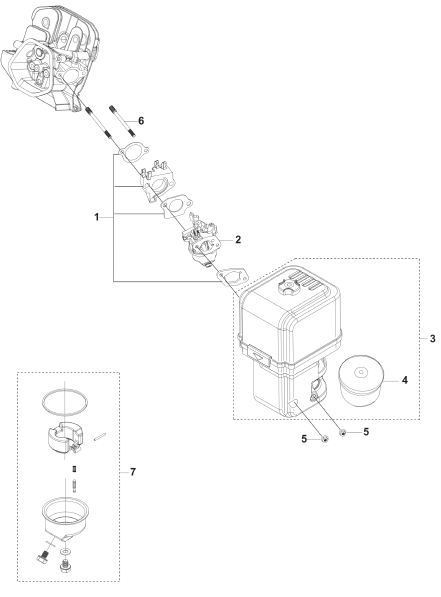 6
1
2
3
4
5
5
7