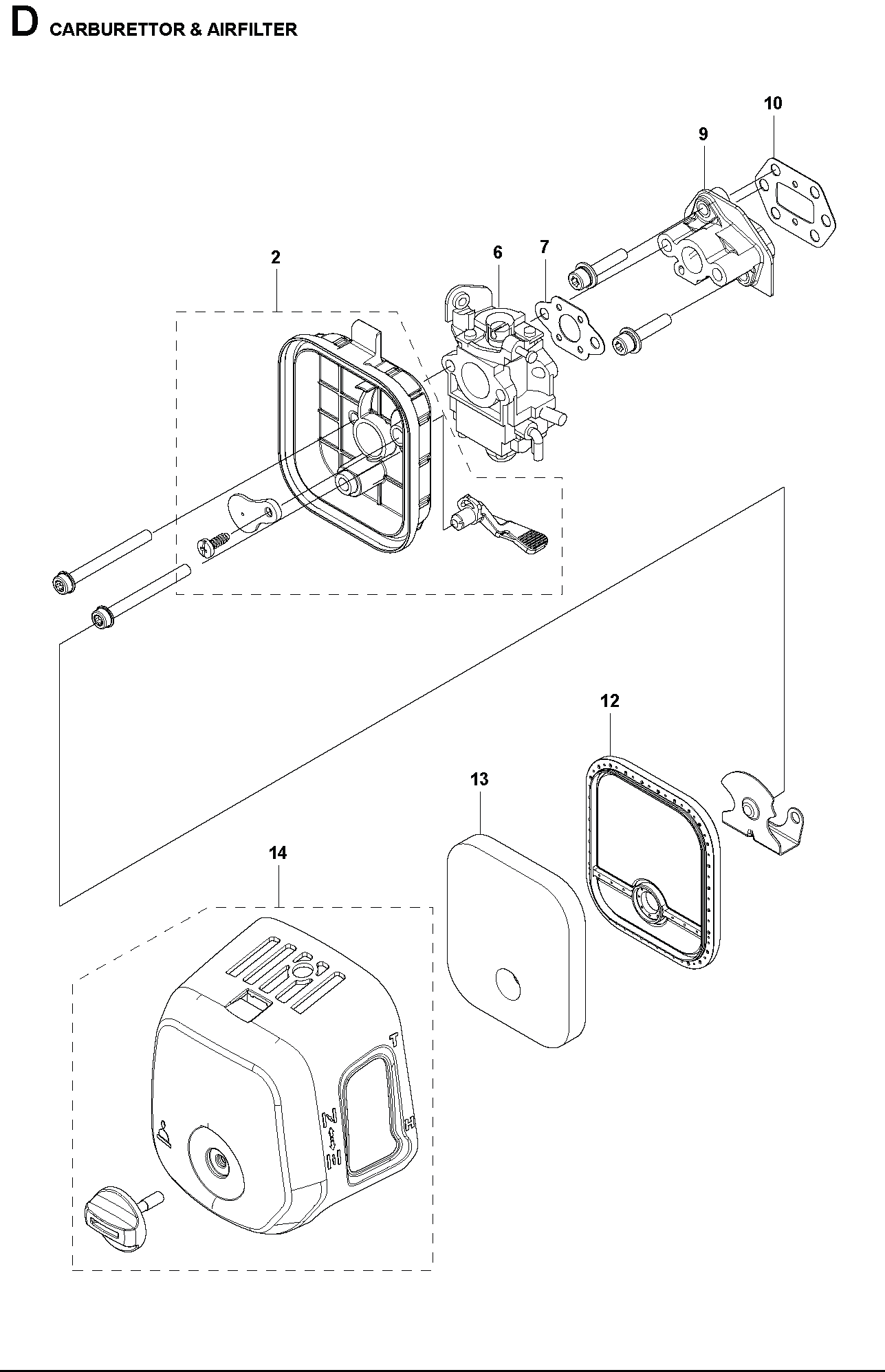 D CARBURETTOR & AIRFILTER

10

9

2

6

7

12

13

14

T

H