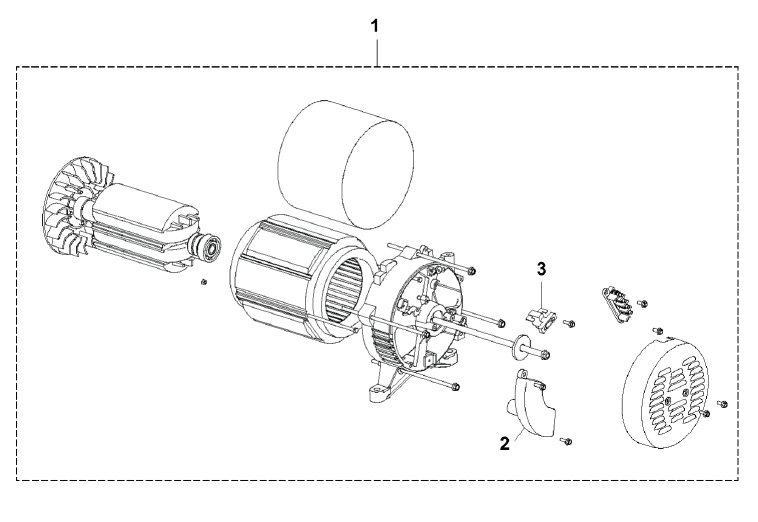 1

3

2