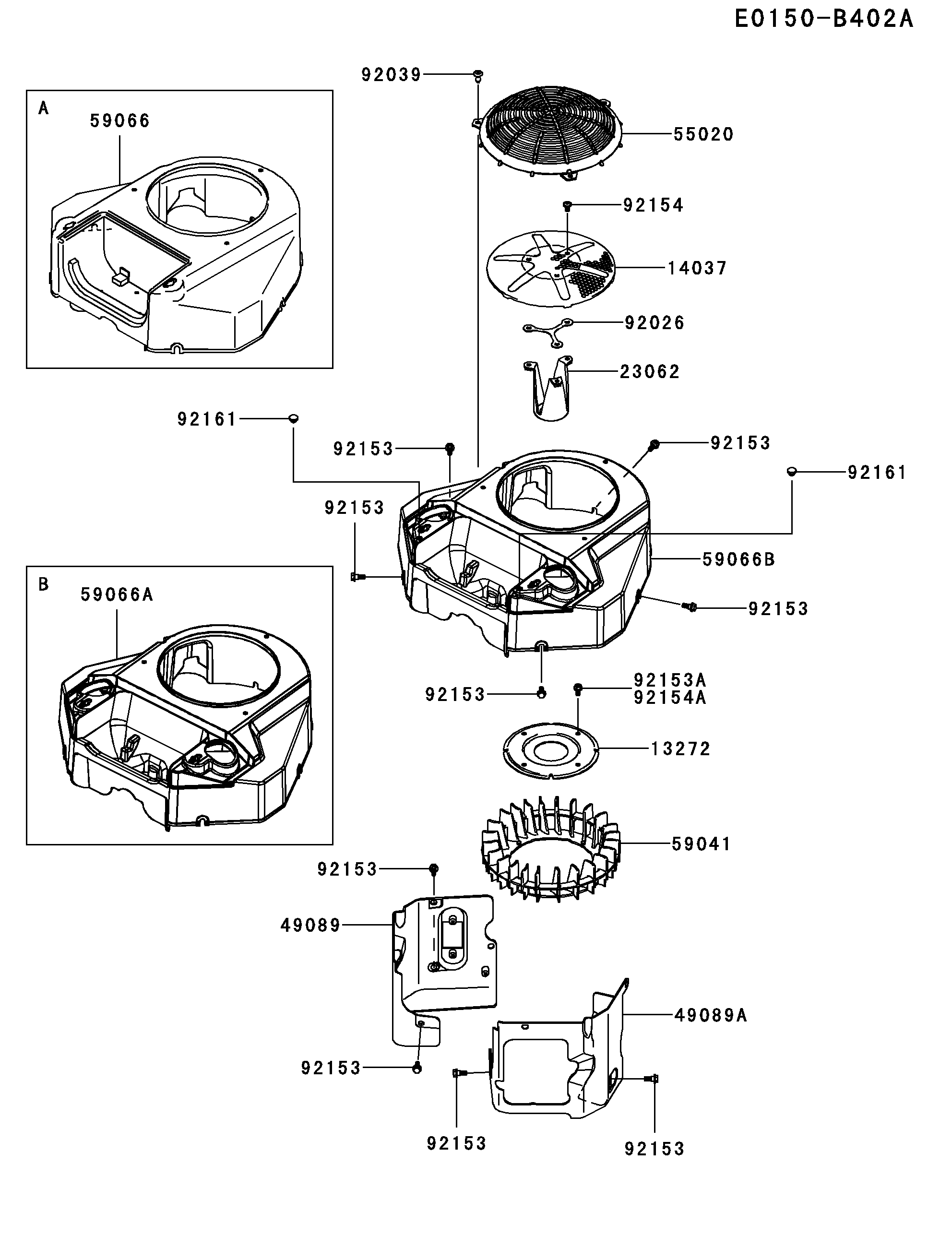 E0150-B402A

A
59066

B
59066A

92039
55020
92154
14037
92026
23062
92161
92153
92153
92161
92153
59066B
92153
92153
92153A
92154A
13272
59041
92153
49089
49089A
92153
92153
92153