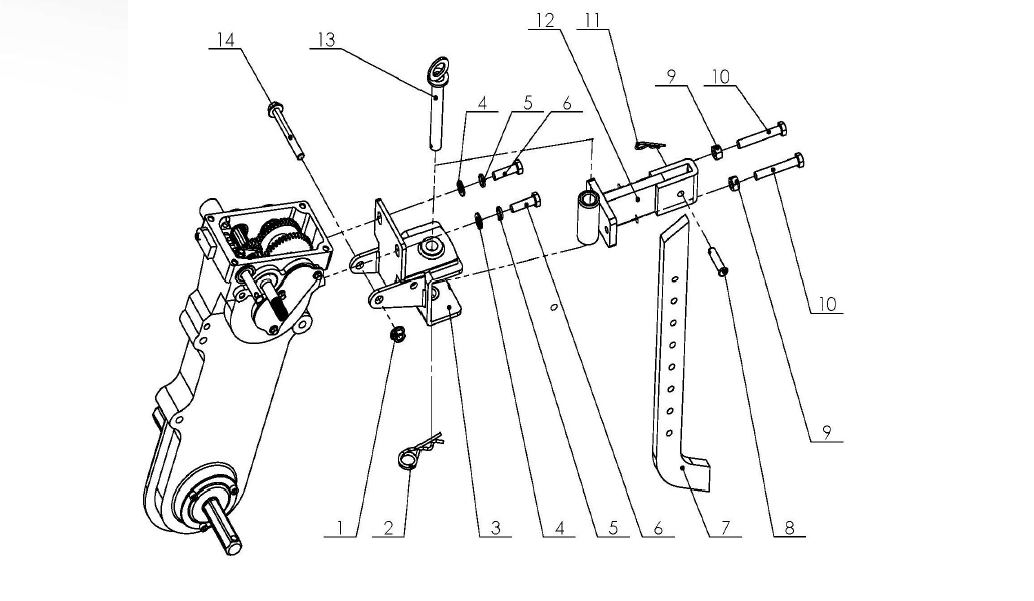 14
13
4
5
6
12
11
9
10
10
9
1
2
3
4
5
6
7
8