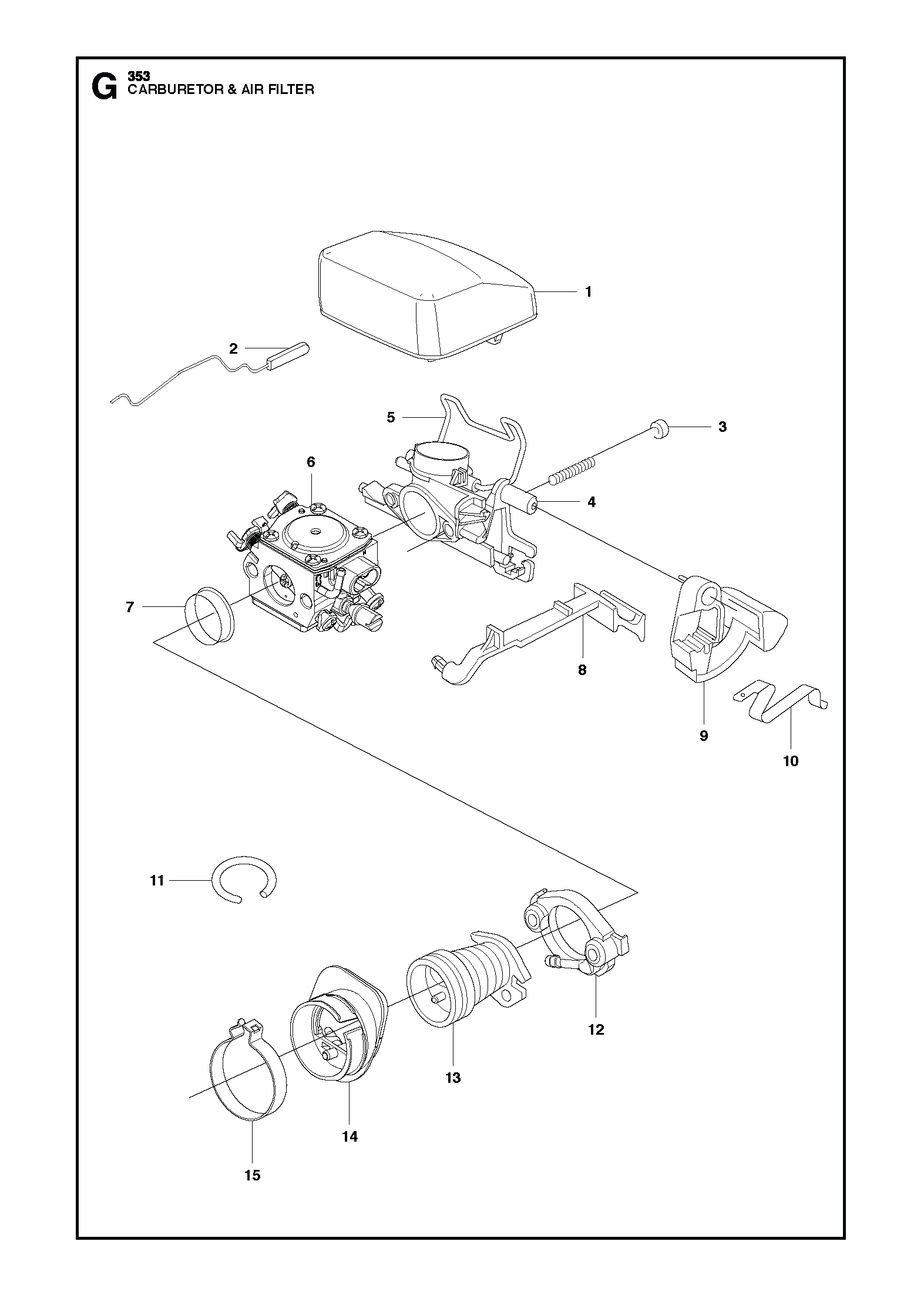 G
353
CARBURETOR & AIR FILTER

1
2
5
3
6
4
7
8
9
10
11
12
13
14
15