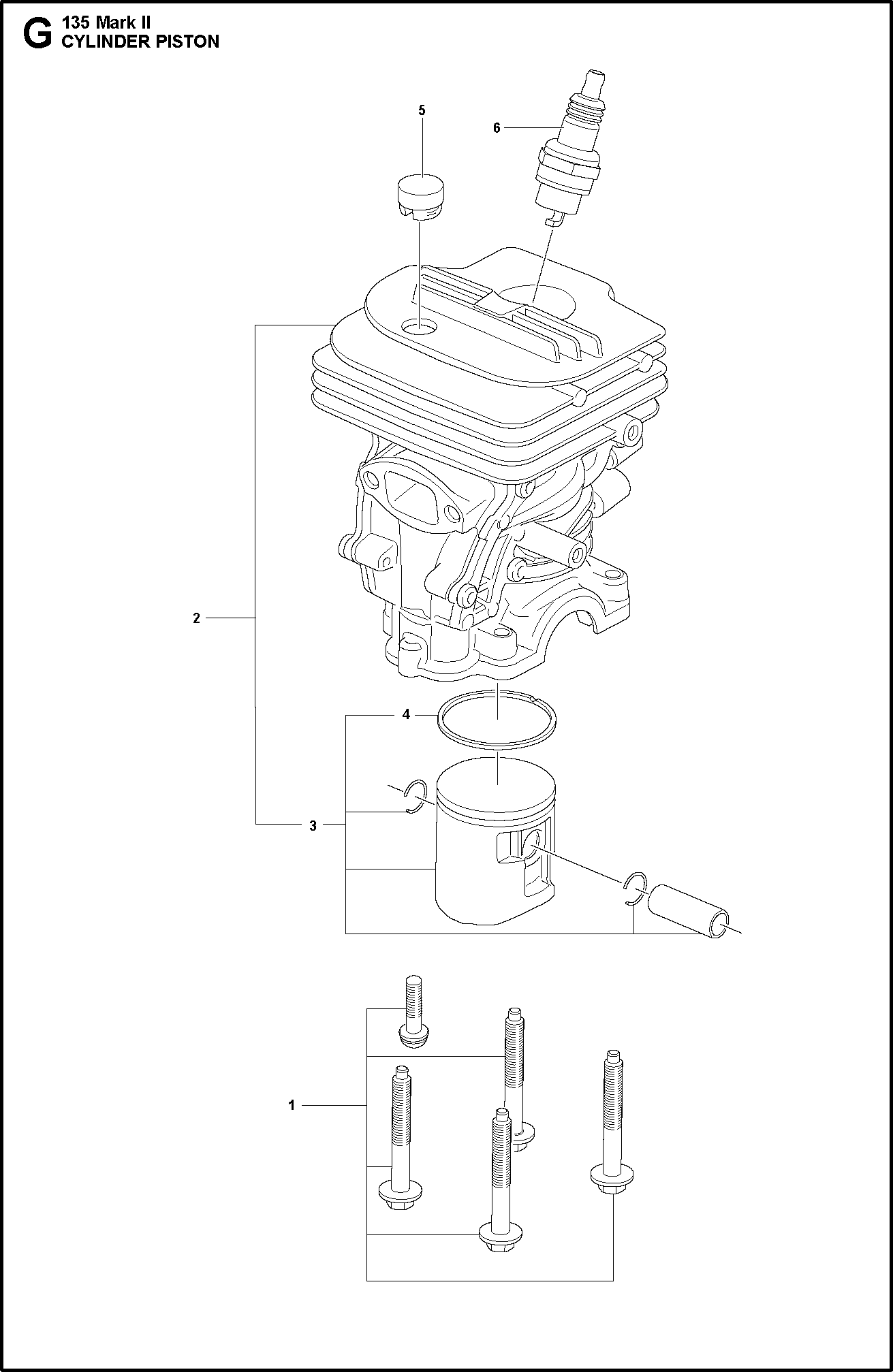 G 135 Mark II
CYLINDER PISTON

5
6
2
4
3
1