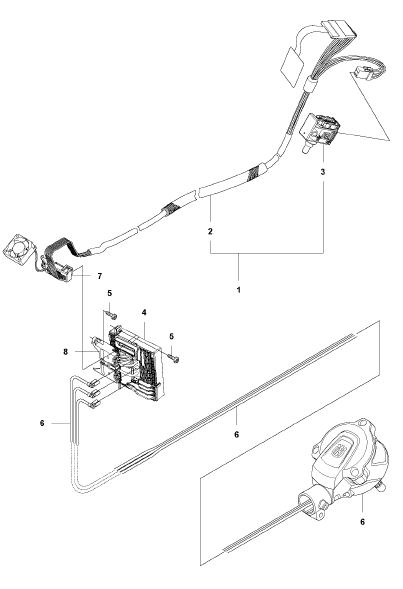 3
2
1
7
5
4
5
8
6
6
6