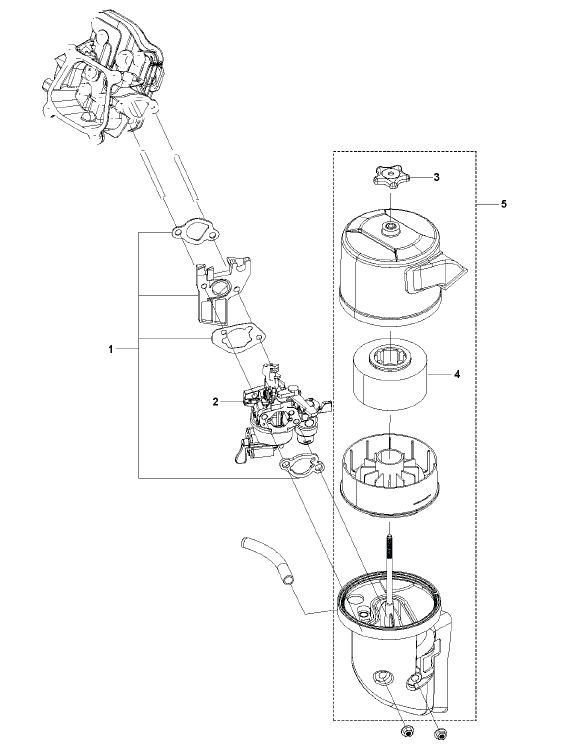 3
5
1
4
2