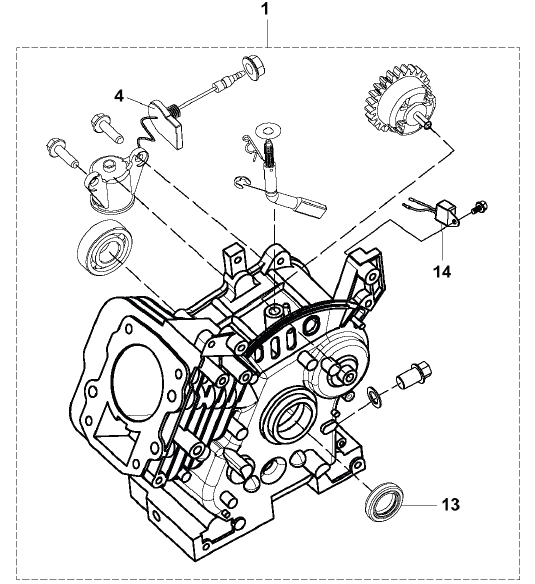 1

4

14

13