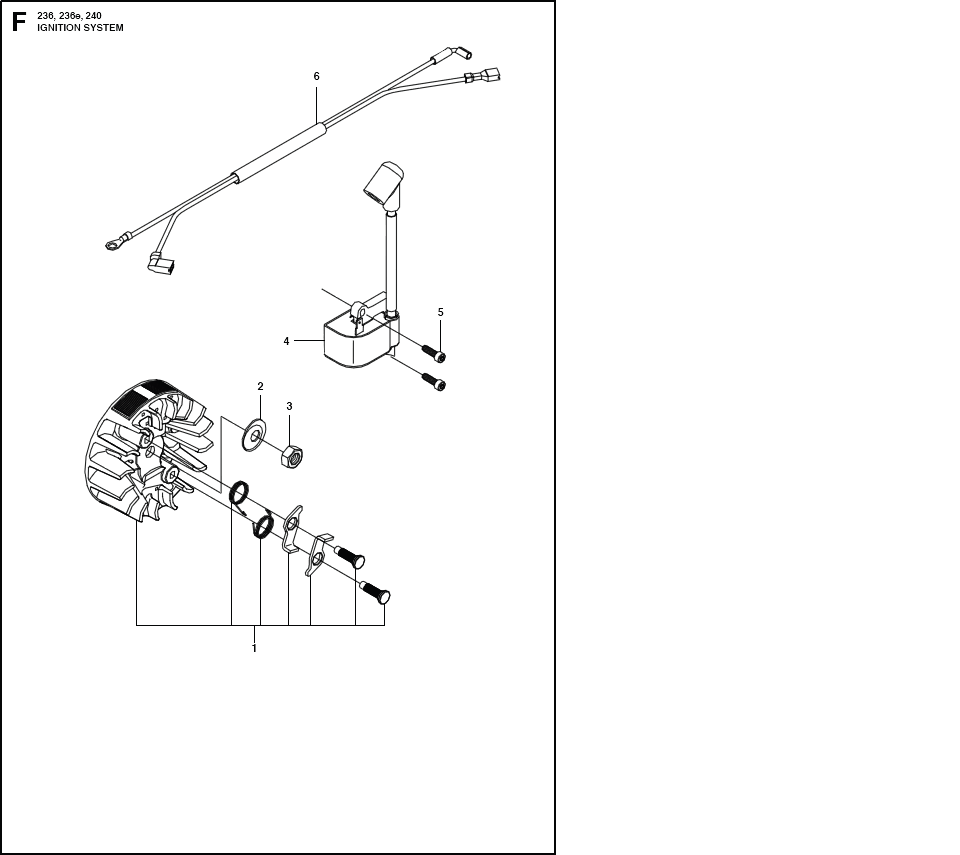 F 236, 236e, 240
IGNITION SYSTEM

6
5
4
2
3
1