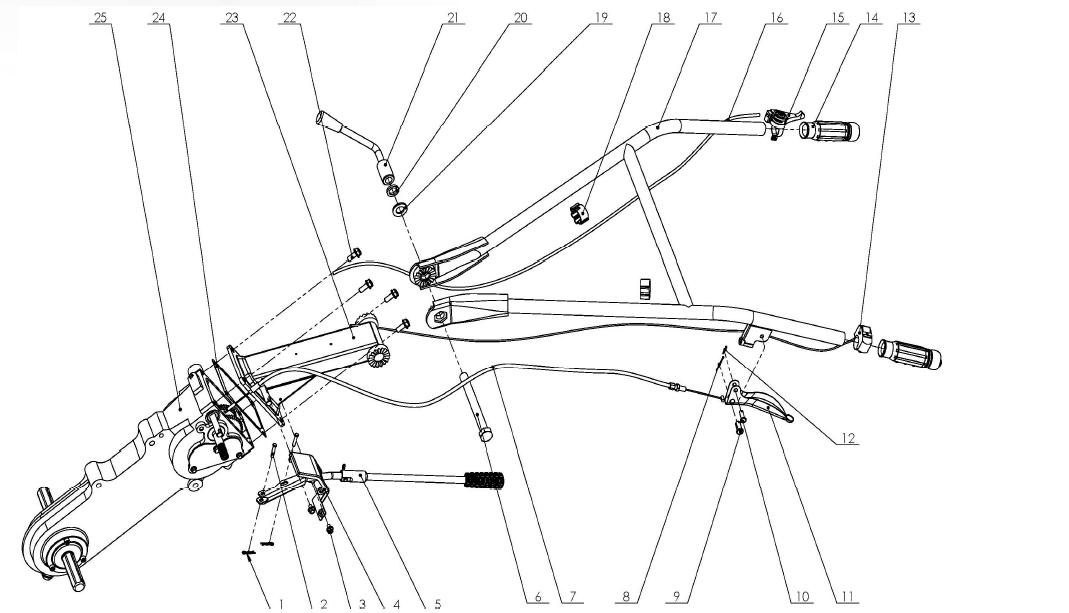 25 24 23 22 21 20 19 18 17 16 15 14 13

12

1 2 3 4 5 6 7 8 9 10 11