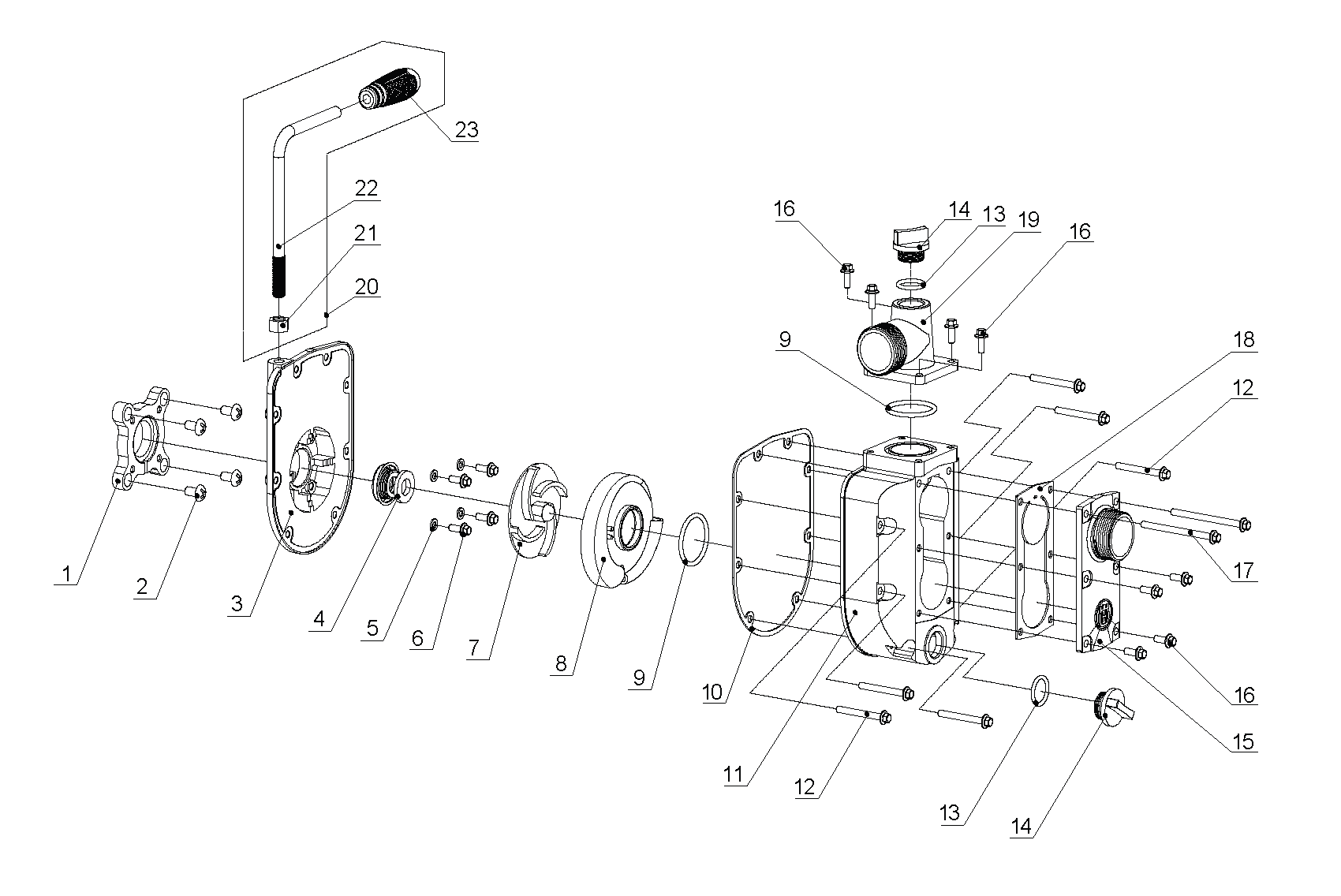 23
22
21
20
16
14
13
19
16
9
18
12
17
16
15
1
2
3
4
5
6
7
8
9
10
11
12
13
14