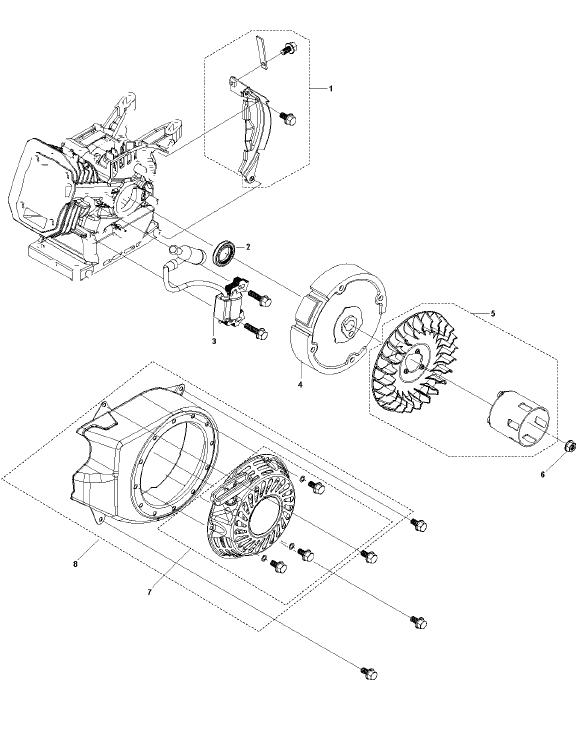 1
2
3
4
5
6
8
7