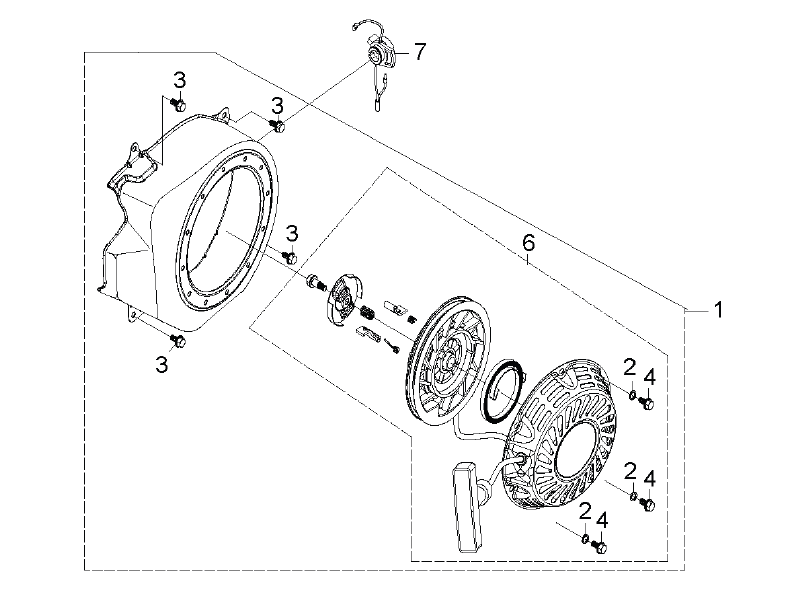 7
3
3
3
6
1
3
2
4
2
4
2
4