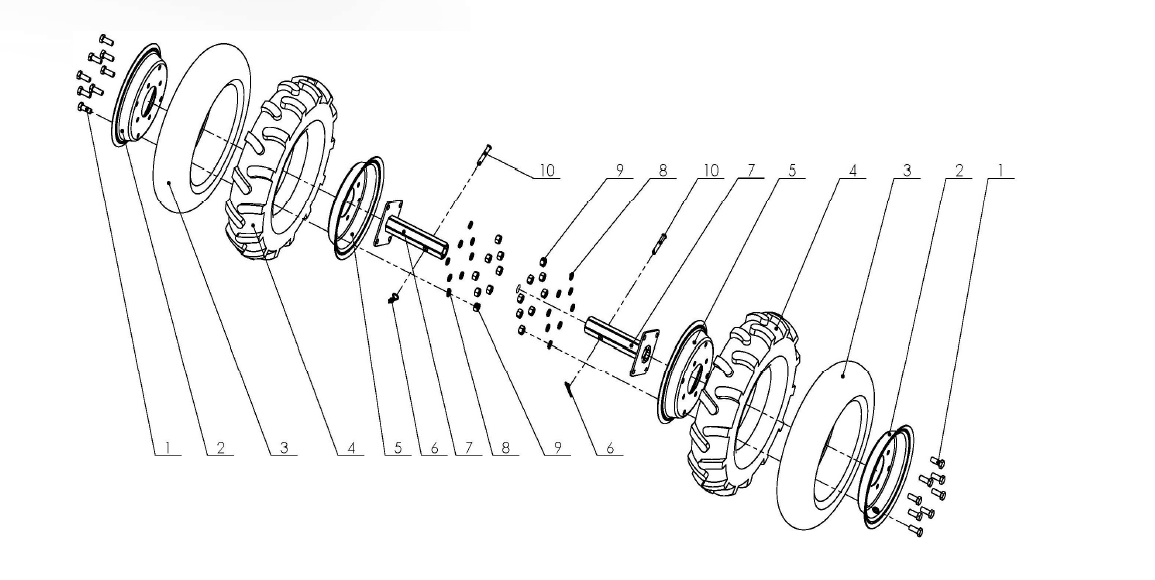 10
9
8
10
7
5
4
3
2
1
1
2
3
4
5
6
7
8
9
6