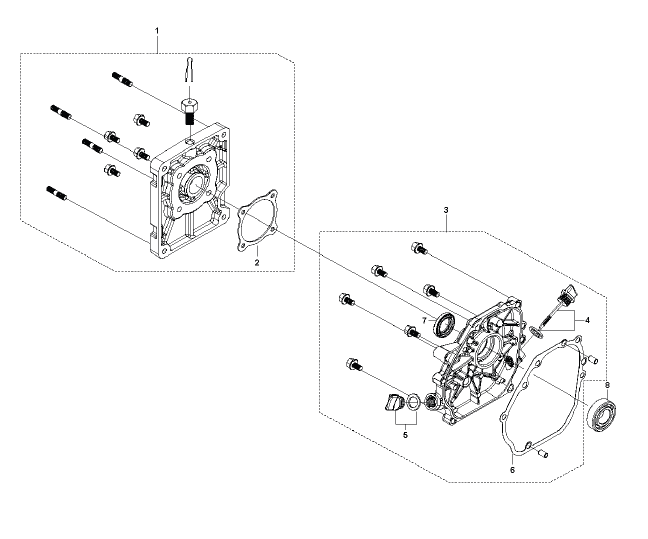 1
2
3
7
4
8
5
6