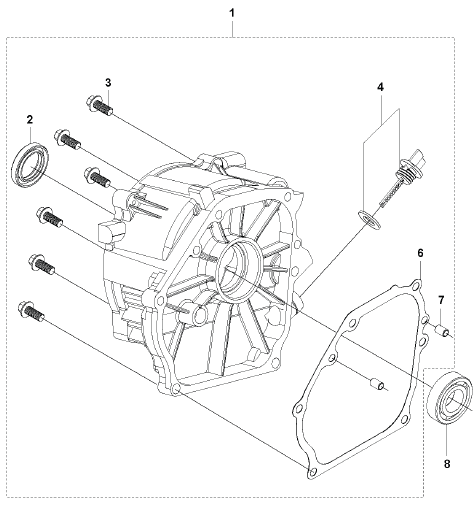 1
3
4
2
6
7
8