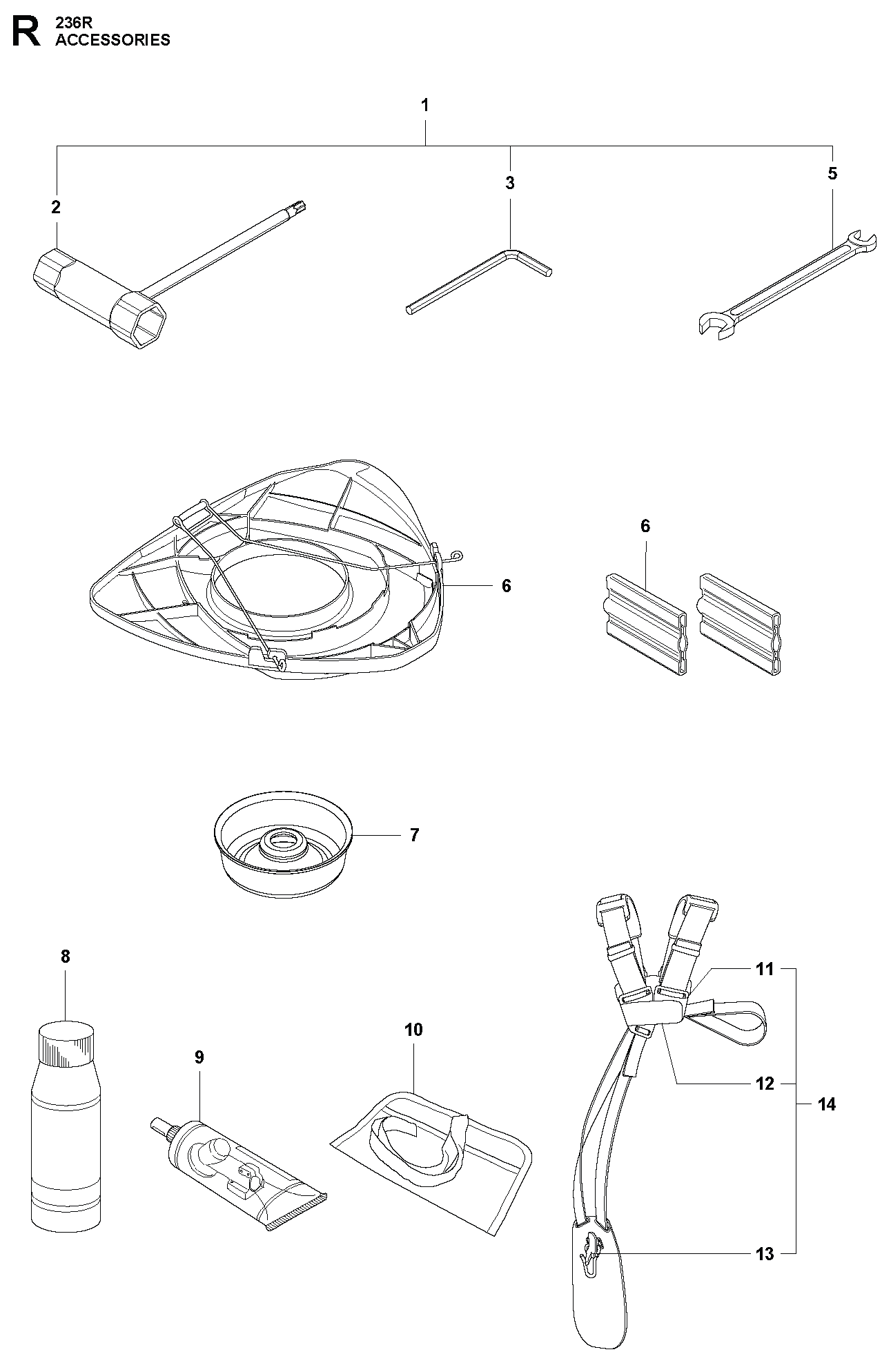 R 236R
ACCESSORIES

1
2
3
5

6
6

7

8
9
10
11
12
13
14