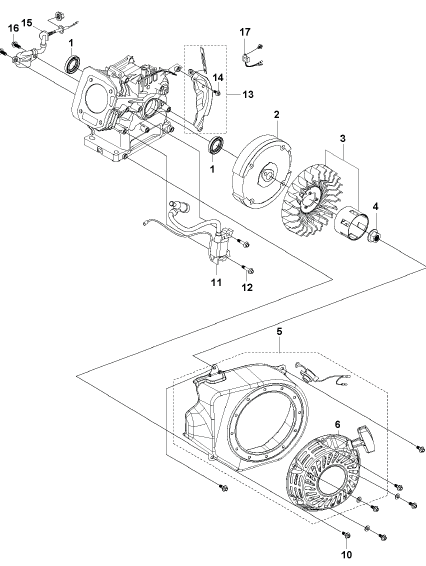 16
15
1
17
14
13
2
3
1
4
11
12
5
6
10