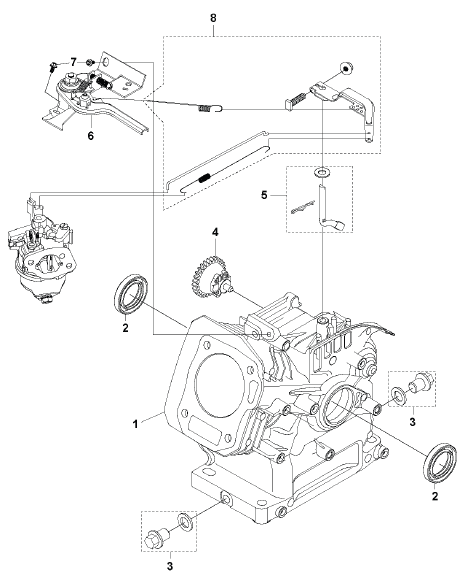 8
7
6
5
4
2
1
3
2
3