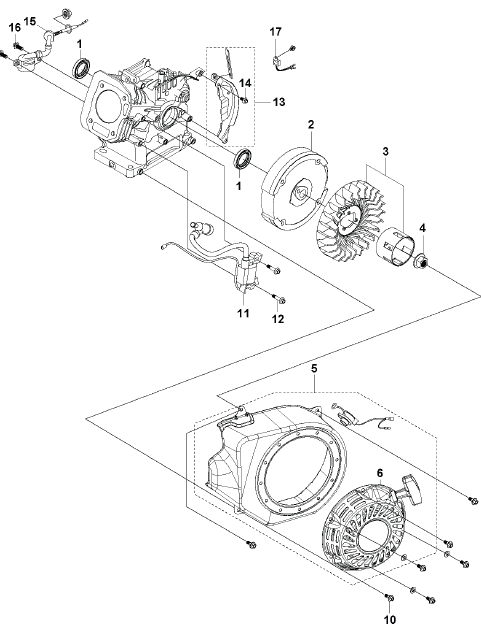 16
15
1
17
14
13
2
3
1
4
11
12
5
6
10